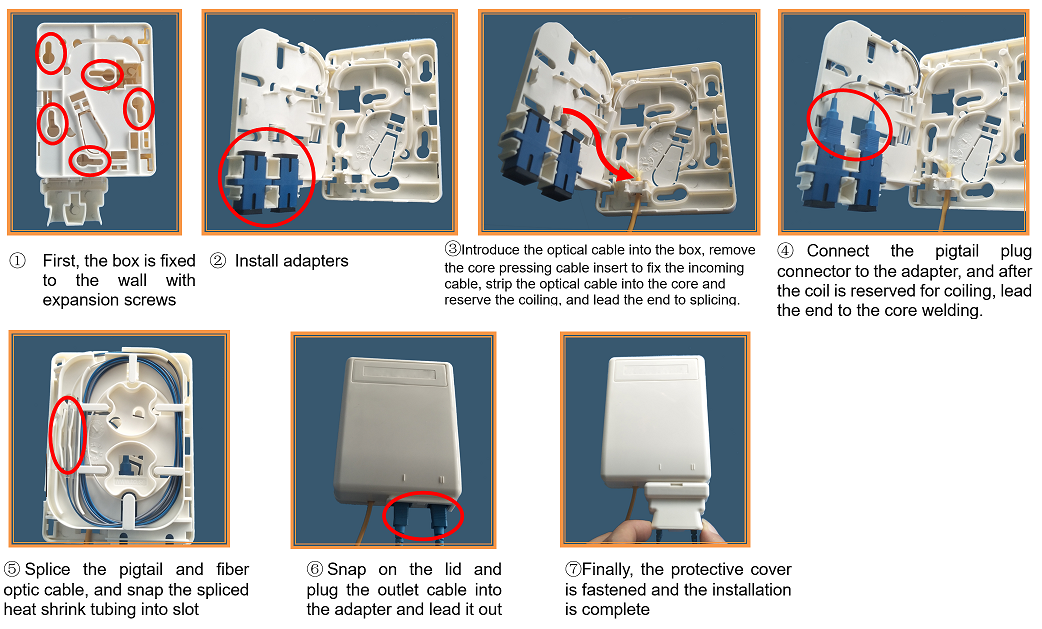 ① First, the box is fixed to the wall with expansion screws

② Install adapters

③Introduce the optical cable into the box, remove the core pressing cable insert to fix the incoming cable, strip the optical cable into the core and reserve the coiling, and lead the end to splicing.

④ Connect the pigtail plug connector to the adapter, and after the coil is reserved for coiling, lead the end to the core welding.

⑤ Splice the pigtail and fiber optic cable, and snap the spliced heat shrink tubing into slot

⑥ Snap on the lid and plug the outlet cable into the adapter and lead it out

⑦Finally, the protective cover is fastened and the installation is complete